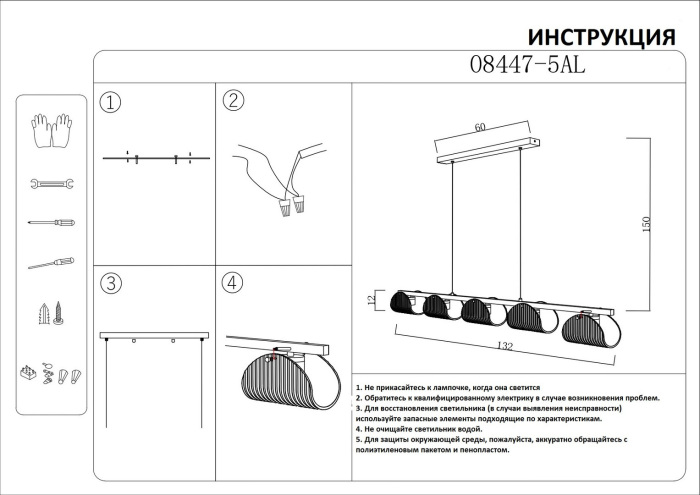 ИНСТРУКЦИЯ

08447-5AL

1

2

3

4

60

150

12

132

1. Не прикасайтесь к лампочке, когда она светится
2. Обратитесь к квалифицированному электрику в случае возникновения проблем.
3. Для восстановления светильника (в случаи выявления неисправности) используйте запасные элементы подходящие по характеристикам.
4. Не очищайте светильник водой.
5. Для защиты окружающей среды, пожалуйста, аккуратно обращайтесь с полиэтиленовым пакетом и пенопластом.