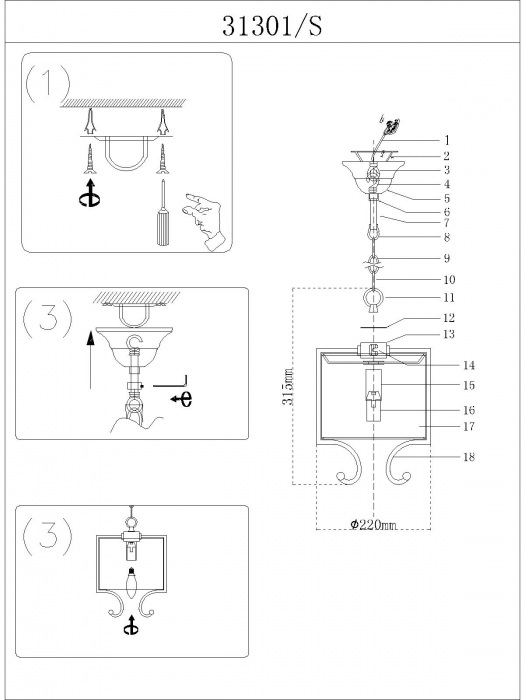 31301/S

(1)

(3)

(3)

1
2
3
4
5
6
7
8
9
10
11
12
13
14
15
16
17
18

315mm

Φ220mm