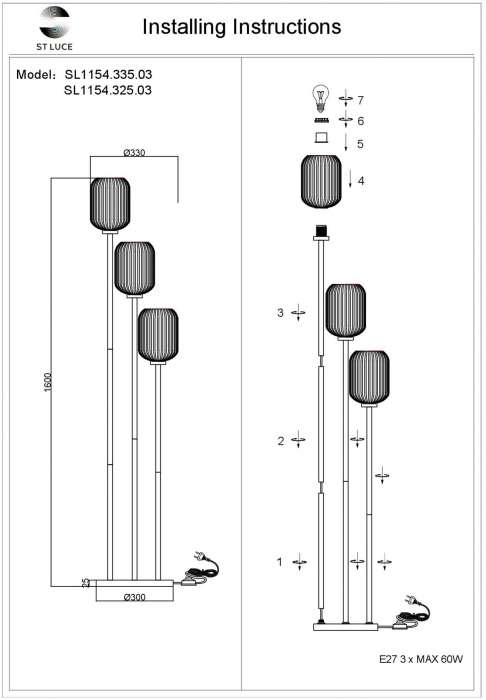 ST LUCE

Installing Instructions

Model: SL1154.335.03
SL1154.325.03

Ø330

1600

25

Ø300

7

6

5

4

3

2

1

E27 3 x MAX 60W