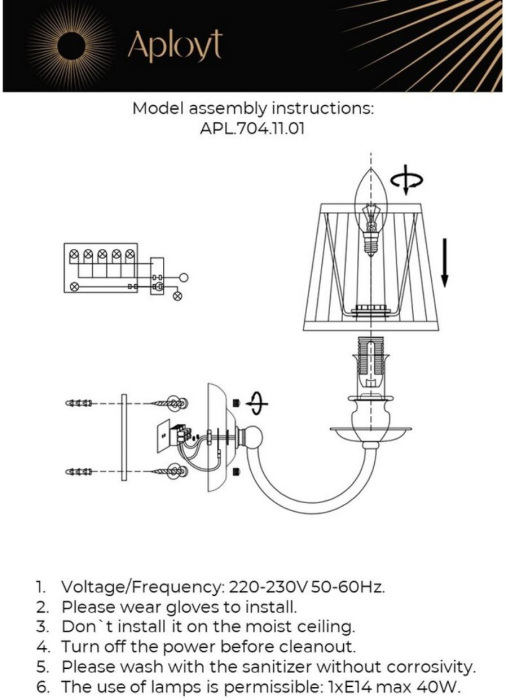 Aployt

Model assembly instructions:
APL.704.11.01

1. Voltage/Frequency: 220-230V 50-60Hz.
2. Please wear gloves to install.
3. Don`t install it on the moist ceiling.
4. Turn off the power before cleanout.
5. Please wash with the sanitizer without corrosivity.
6. The use of lamps is permissible: 1xE14 max 40W.