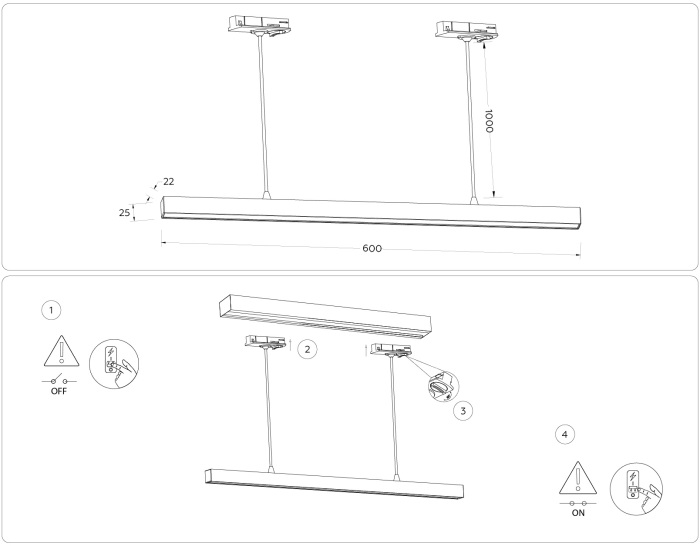 1000

22

25

600

1

OFF

2

3

4

ON