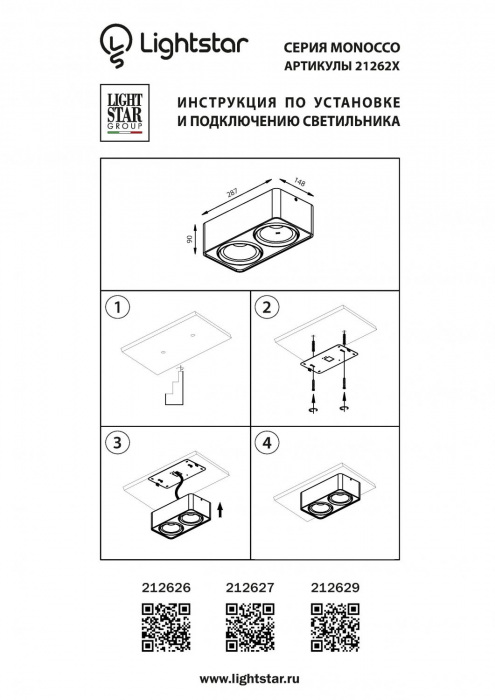 Lightstar

СЕРИЯ MONOCCO
АРТИКУЛЫ 21262X

LIGHT STAR GROUP

ИНСТРУКЦИЯ ПО УСТАНОВКЕ
И ПОДКЛЮЧЕНИЮ СВЕТИЛЬНИКА

287
148
90

1

2

3

4

212626 212627 212629

www.lightstar.ru