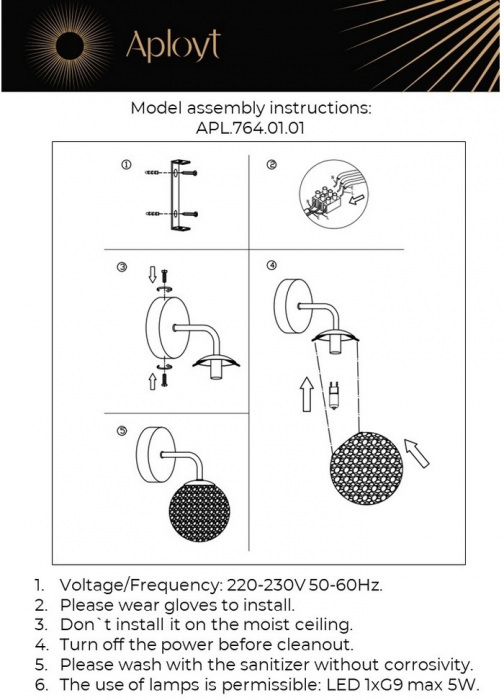 Aployt

Model assembly instructions:
APL.764.01.01

①

②

③

④

⑤

1. Voltage/Frequency: 220-230V 50-60Hz.
2. Please wear gloves to install.
3. Don`t install it on the moist ceiling.
4. Turn off the power before cleanout.
5. Please wash with the sanitizer without corrosivity.
6. The use of lamps is permissible: LED 1xG9 max 5W.