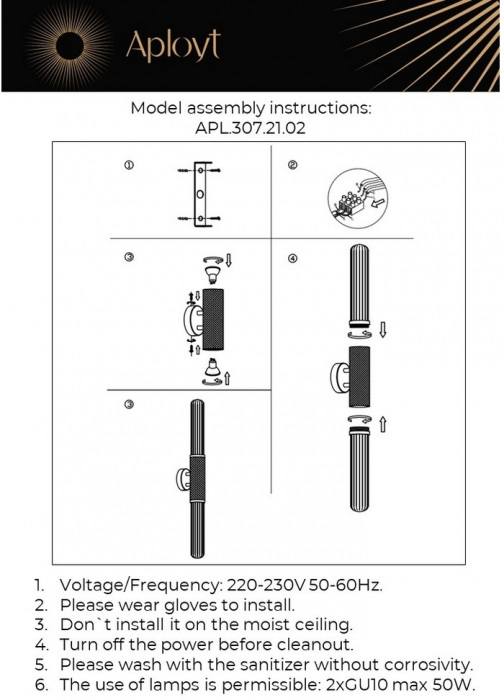 Aployt

Model assembly instructions:
APL.307.21.02

①

②

③

④

③

1. Voltage/Frequency: 220-230V 50-60Hz.
2. Please wear gloves to install.
3. Don`t install it on the moist ceiling.
4. Turn off the power before cleanout.
5. Please wash with the sanitizer without corrosivity.
6. The use of lamps is permissible: 2xGU10 max 50W.