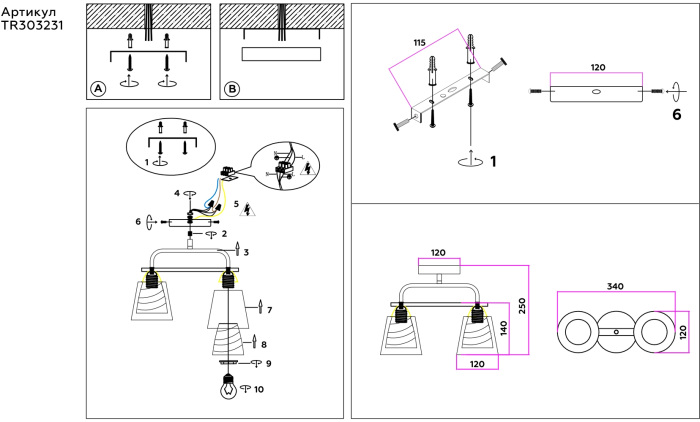 Артикул
TR303231

A

B

1

4

5

6

2

3

7

8

9

10

115

120

6

1

120

250

140

120

340

120