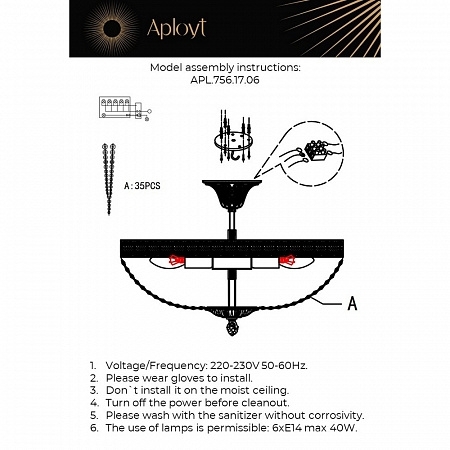 Aployt

Model assembly instructions:
APL.756.17.06

A:35PCS

A

1. Voltage/Frequency: 220-230V 50-60Hz.
2. Please wear gloves to install.
3. Don`t install it on the moist ceiling.
4. Turn off the power before cleanout.
5. Please wash with the sanitizer without corrosivity.
6. The use of lamps is permissible: 6xE14 max 40W.