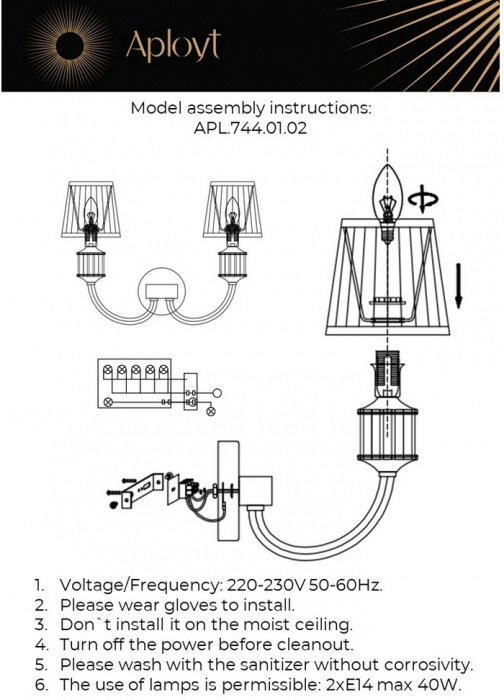 Aployt

Model assembly instructions:
APL.744.01.02

1. Voltage/Frequency: 220-230V 50-60Hz.
2. Please wear gloves to install.
3. Don`t install it on the moist ceiling.
4. Turn off the power before cleanout.
5. Please wash with the sanitizer without corrosivity.
6. The use of lamps is permissible: 2xE14 max 40W.