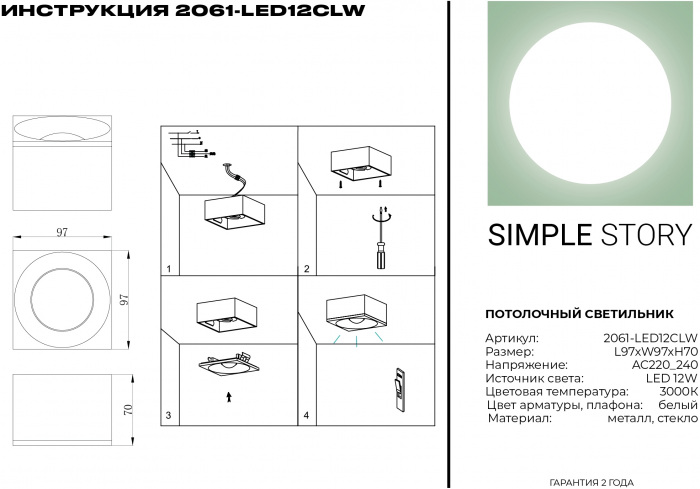 ИНСТРУКЦИЯ 2061-LED12CLW

97

97

70

1

2

3

4

SIMPLE STORY

ПОТОЛОЧНЫЙ СВЕТИЛЬНИК

| | |
|---|---|
| Артикул: | 2061-LED12CLW |
| Размер: | L97xW97xH70 |
| Напряжение: | AC220_240 |
| Источник света: | LED 12W |
| Цветовая температура: | 3000K |
| Цвет арматуры, плафона: | белый |
| Материал: | металл, стекло |

ГАРАНТИЯ 2 ГОДА