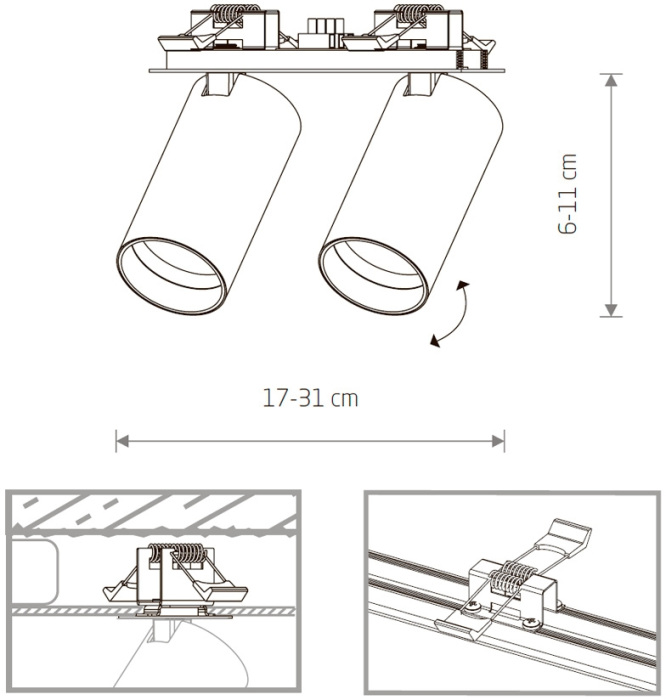 6-11 cm

17-31 cm