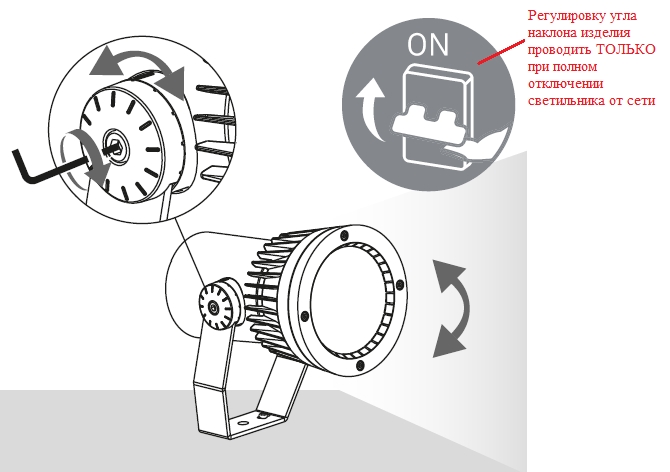 ON

Регулировку угла наклона изделия проводить ТОЛЬКО при полном отключении светильника от сети