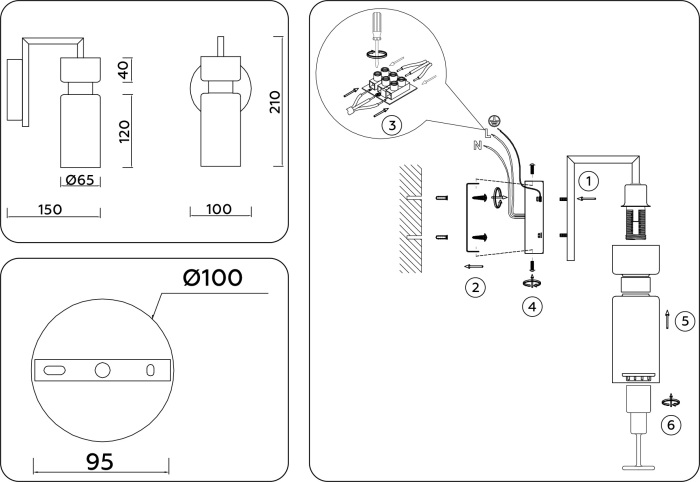 40
120
Ø65
150
210
100
Ø100
95
3
L
N
1
2
4
5
6