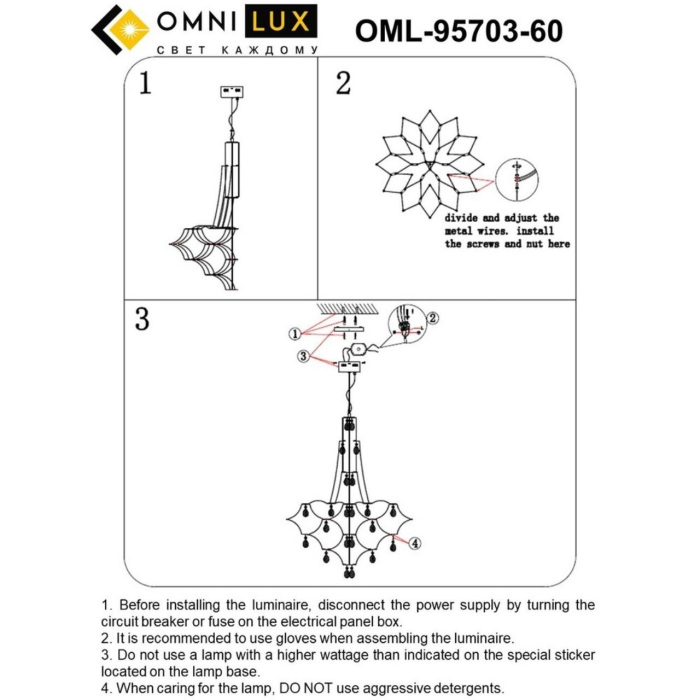 OMNI LUX
СВЕТ КАЖДОМУ
OML-95703-60

1

2

divide and adjust the metal wires. install the screws and nut here

3

1
2
3
4

1. Before installing the luminaire, disconnect the power supply by turning the circuit breaker or fuse on the electrical panel box.
2. It is recommended to use gloves when assembling the luminaire.
3. Do not use a lamp with a higher wattage than indicated on the special sticker located on the lamp base.
4. When caring for the lamp, DO NOT use aggressive detergents.