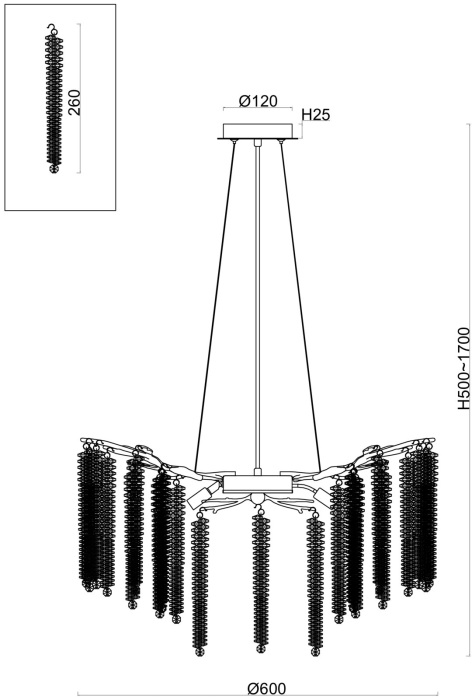 260

Ø120

H25

H500~1700

Ø600