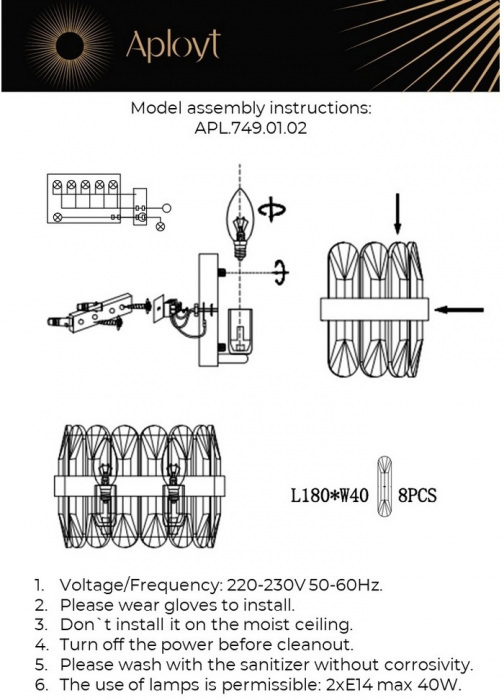 Aployt

Model assembly instructions:
APL.749.01.02

L180*W40 8PCS

1. Voltage/Frequency: 220-230V 50-60Hz.
2. Please wear gloves to install.
3. Don`t install it on the moist ceiling.
4. Turn off the power before cleanout.
5. Please wash with the sanitizer without corrosivity.
6. The use of lamps is permissible: 2xE14 max 40W.