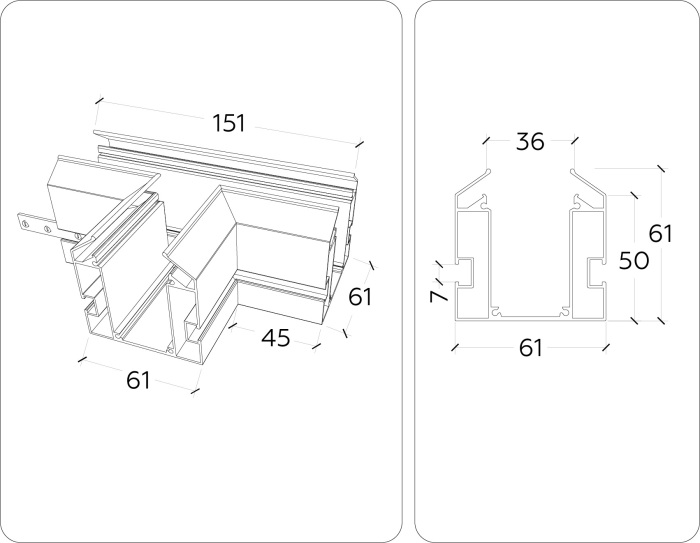 151
61
45
61
36
61
50
7
61