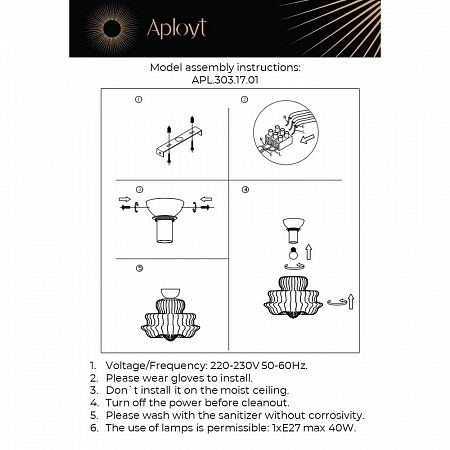 Aployt

Model assembly instructions:
APL.303.17.01

①

②

③

④

⑤

1. Voltage/Frequency: 220-230V 50-60Hz.
2. Please wear gloves to install.
3. Don`t install it on the moist ceiling.
4. Turn off the power before cleanout.
5. Please wash with the sanitizer without corrosivity.
6. The use of lamps is permissible: 1xE27 max 40W.