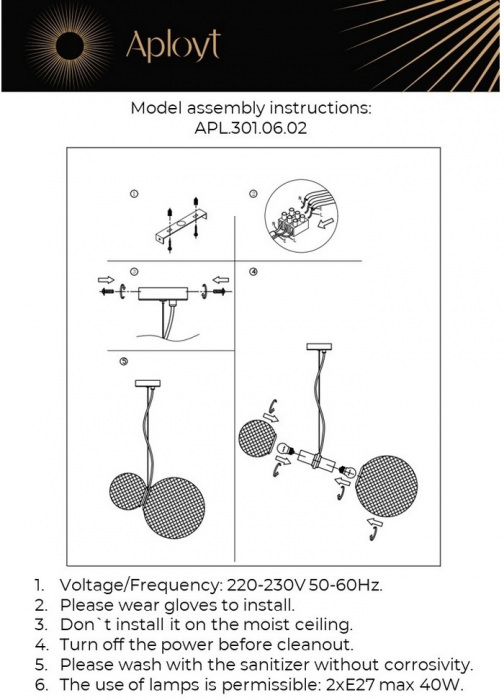 Aployt

Model assembly instructions:
APL.301.06.02

①
②
③
④
⑤

1. Voltage/Frequency: 220-230V 50-60Hz.
2. Please wear gloves to install.
3. Don`t install it on the moist ceiling.
4. Turn off the power before cleanout.
5. Please wash with the sanitizer without corrosivity.
6. The use of lamps is permissible: 2xE27 max 40W.