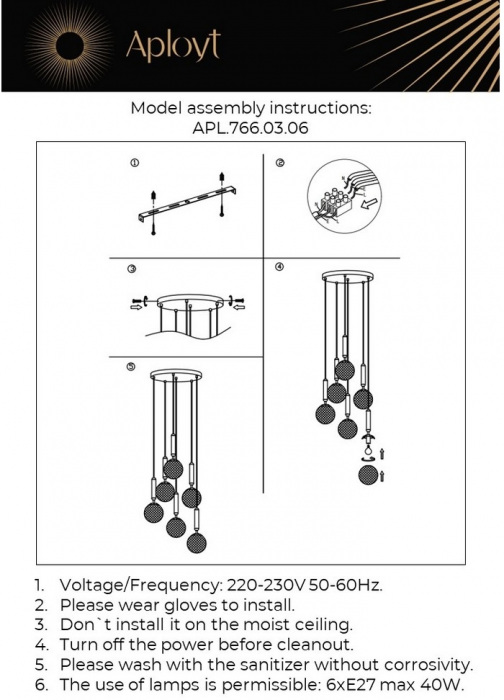 Aployt

Model assembly instructions:
APL.766.03.06

①

②

③

④

⑤

1. Voltage/Frequency: 220-230V 50-60Hz.
2. Please wear gloves to install.
3. Don`t install it on the moist ceiling.
4. Turn off the power before cleanout.
5. Please wash with the sanitizer without corrosivity.
6. The use of lamps is permissible: 6xE27 max 40W.